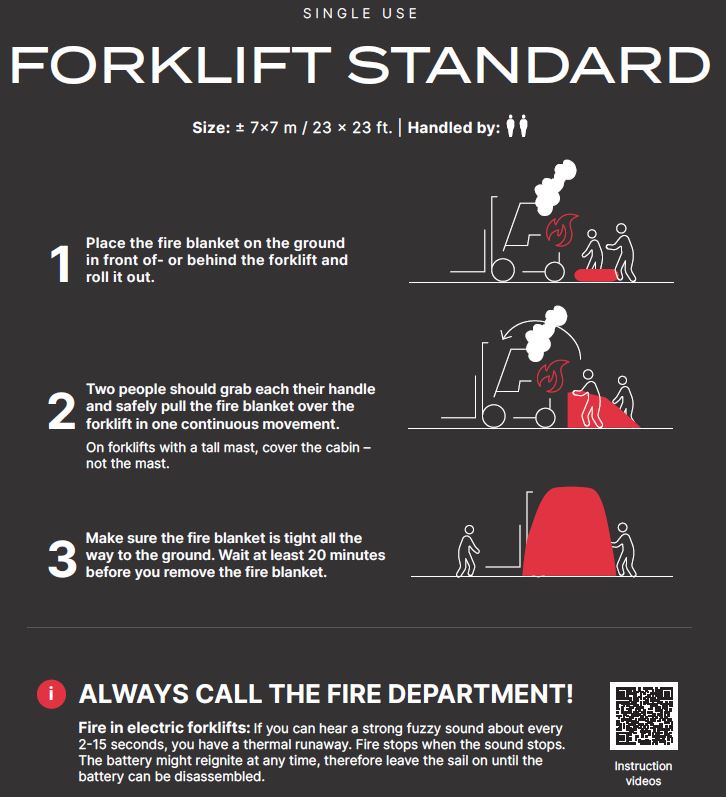 SINGLE USE

FORKLIFT STANDARD

Size: ± 7×7 m / 23 × 23 ft. | Handled by:

1 Place the fire blanket on the ground in front of- or behind the forklift and roll it out.

2 Two people should grab each their handle and safely pull the fire blanket over the forklift in one continuous movement.

On forklifts with a tall mast, cover the cabin – not the mast.

3 Make sure the fire blanket is tight all the way to the ground. Wait at least 20 minutes before you remove the fire blanket.

i ALWAYS CALL THE FIRE DEPARTMENT!

Fire in electric forklifts: If you can hear a strong fuzzy sound about every 2-15 seconds, you have a thermal runaway. Fire stops when the sound stops. The battery might reignite at any time, therefore leave the sail on until the battery can be disassembled.

Instruction videos